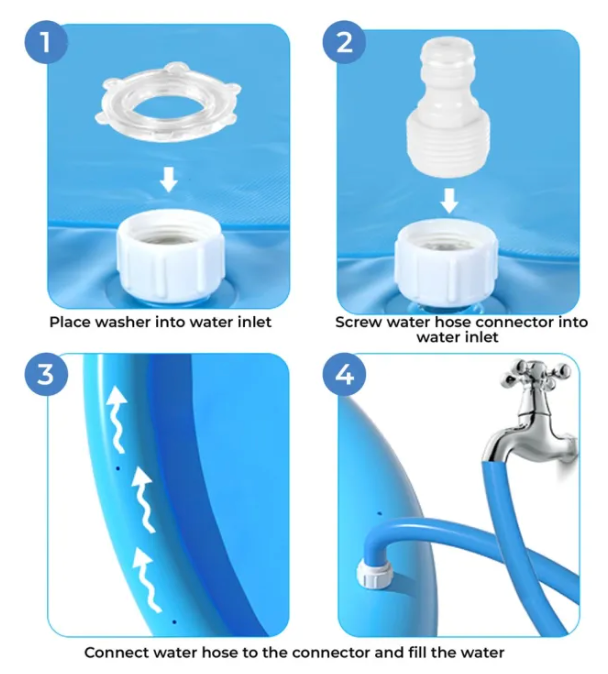 1

Place washer into water inlet

2

Screw water hose connector into water inlet

3

4

Connect water hose to the connector and fill the water