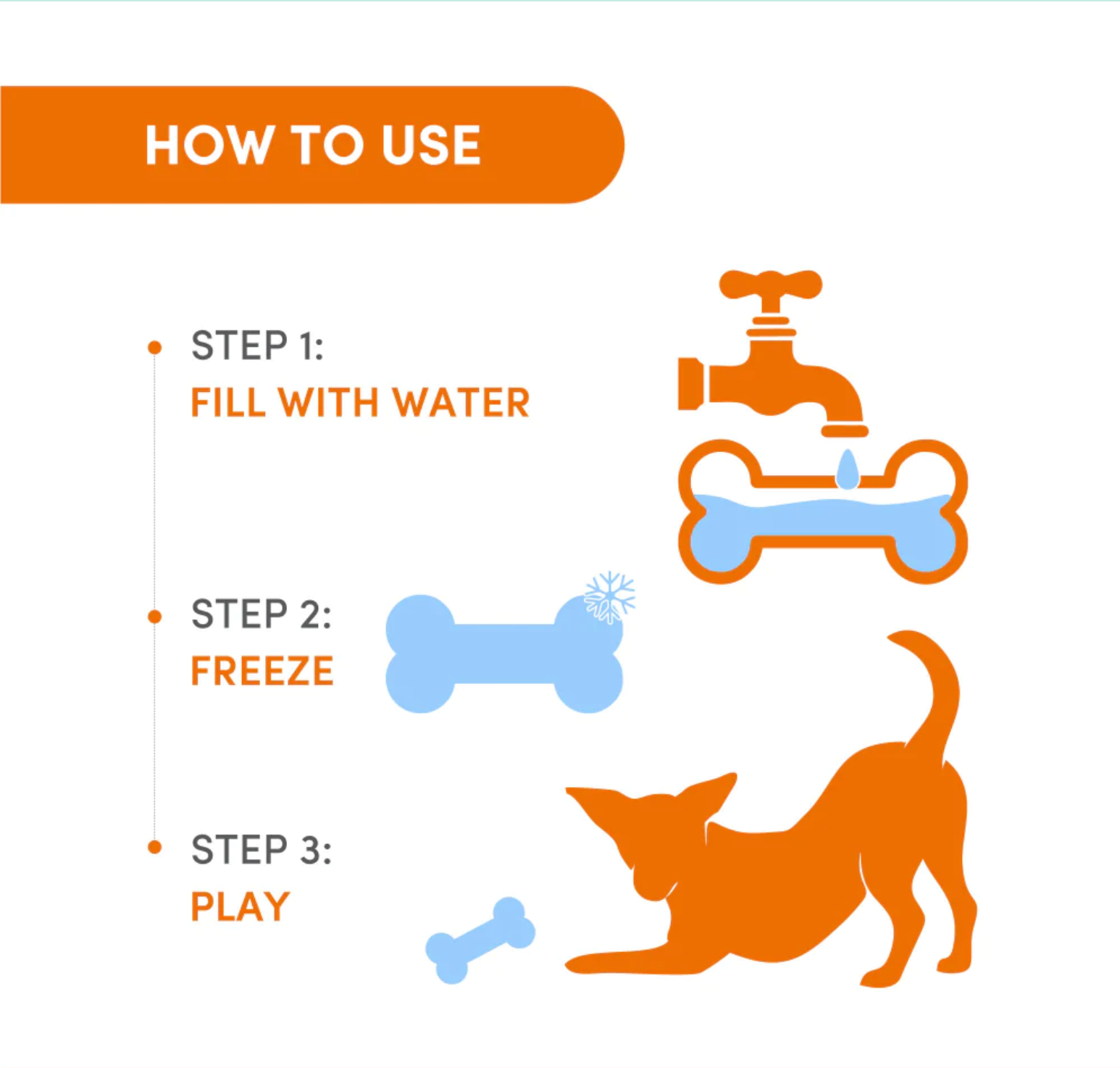 HOW TO USE

STEP 1:
FILL WITH WATER

STEP 2:
FREEZE

STEP 3:
PLAY