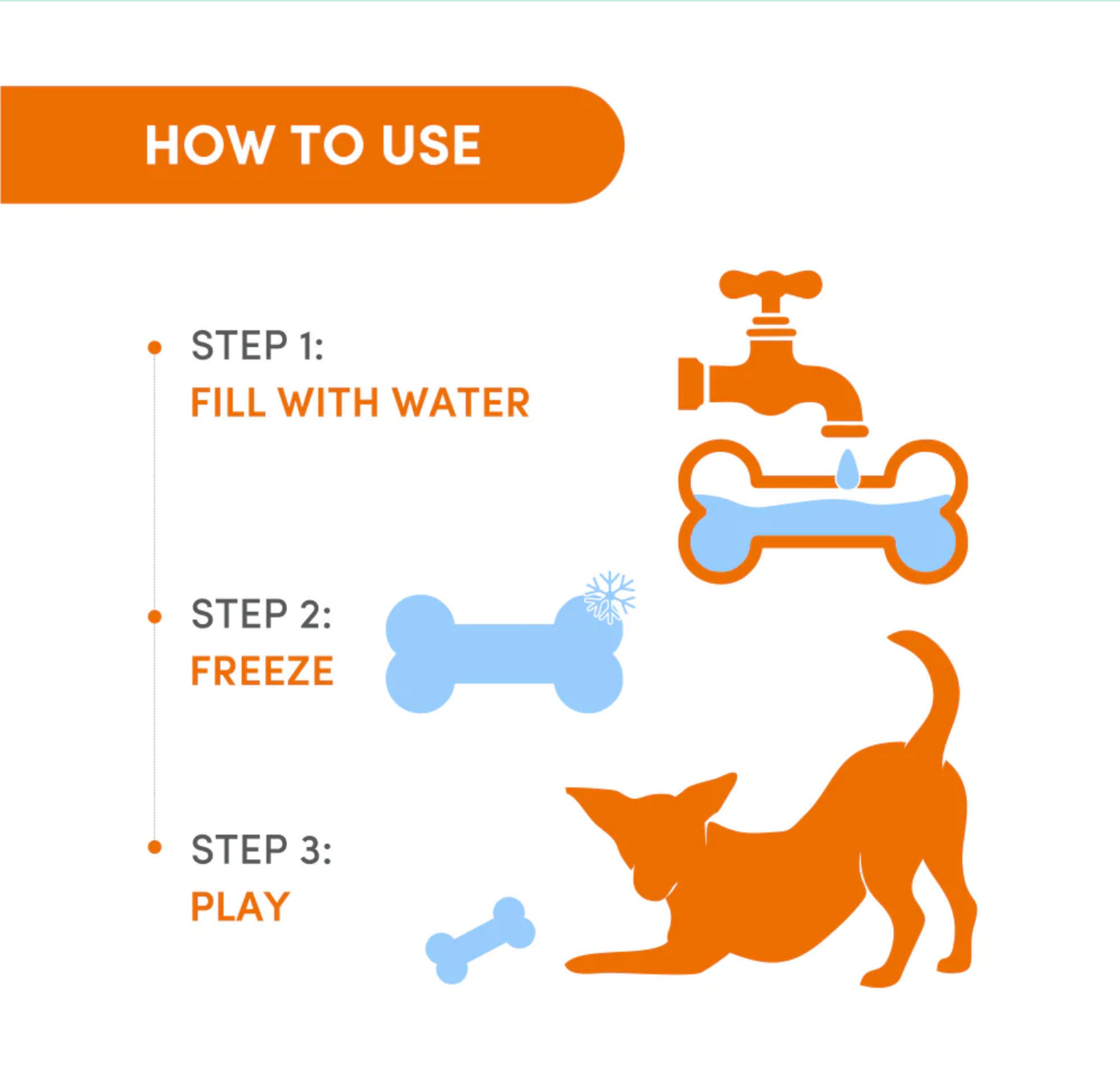 HOW TO USE

STEP 1:
FILL WITH WATER

STEP 2:
FREEZE

STEP 3:
PLAY