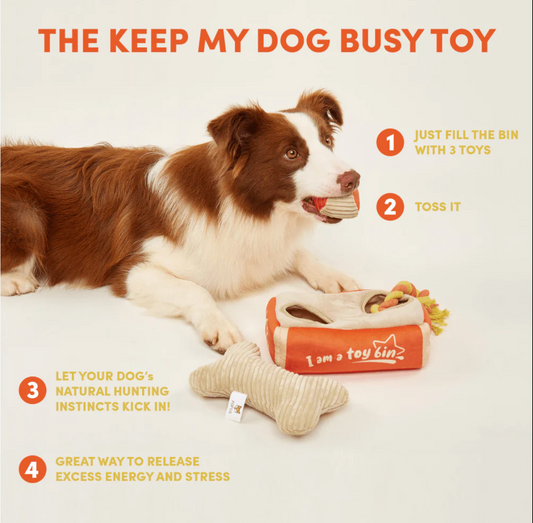 THE KEEP MY DOG BUSY TOY

1 JUST FILL THE BIN WITH 3 TOYS

2 TOSS IT

I am a toy bin

3 LET YOUR DOG's NATURAL HUNTING INSTINCTS KICK IN!

4 GREAT WAY TO RELEASE EXCESS ENERGY AND STRESS